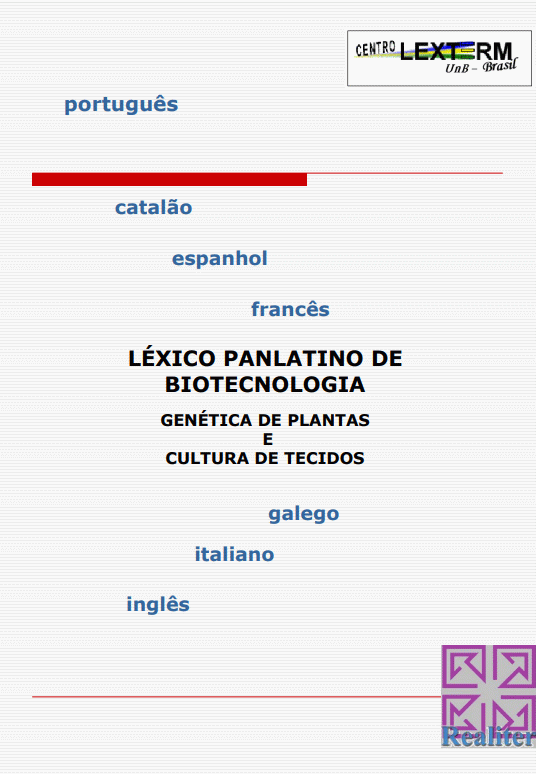 CENTRO LEXTERM
UnB - Brasil

português

catalão

espanhol

francês

LÉXICO PANLATINO DE BIOTECNOLOGIA

GENÉTICA DE PLANTAS
E
CULTURA DE TECIDOS

galego

italiano

inglês

Realiter